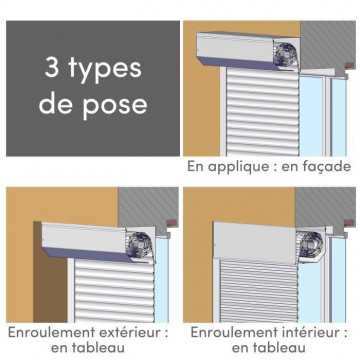 3 types de pose

En applique : en façade

Enroulement extérieur : en tableau

Enroulement intérieur : en tableau