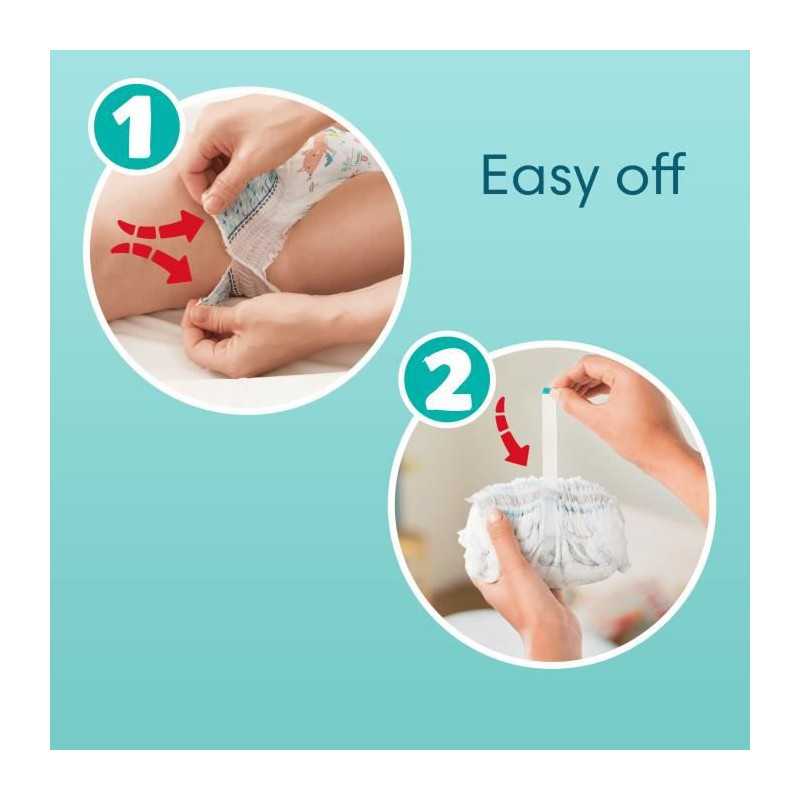 1

Easy off

2