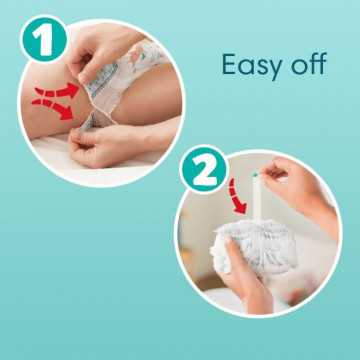 1

Easy off

2