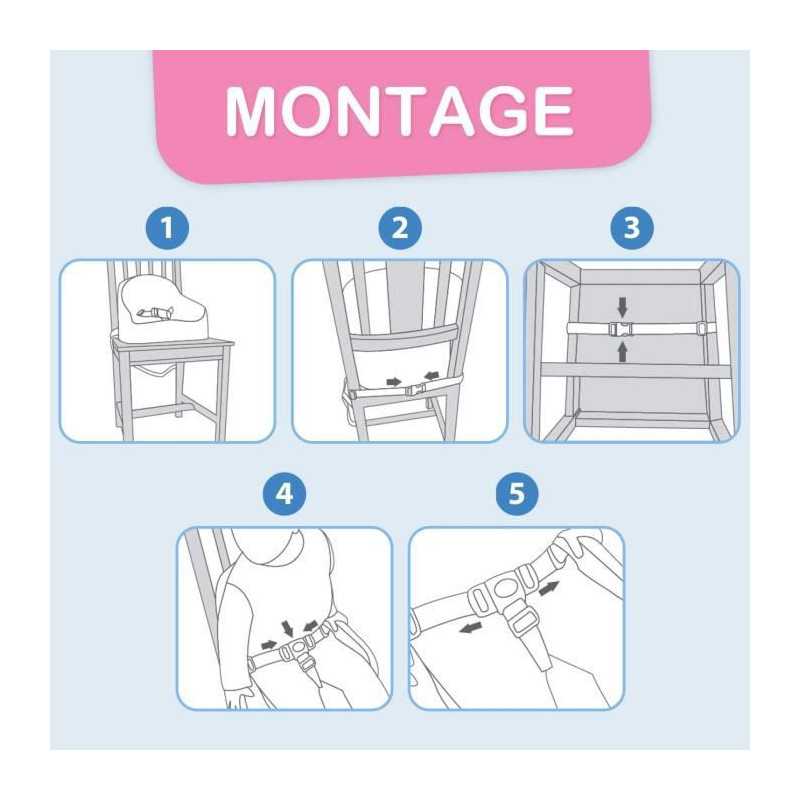 MONTAGE

1

2

3

4

5