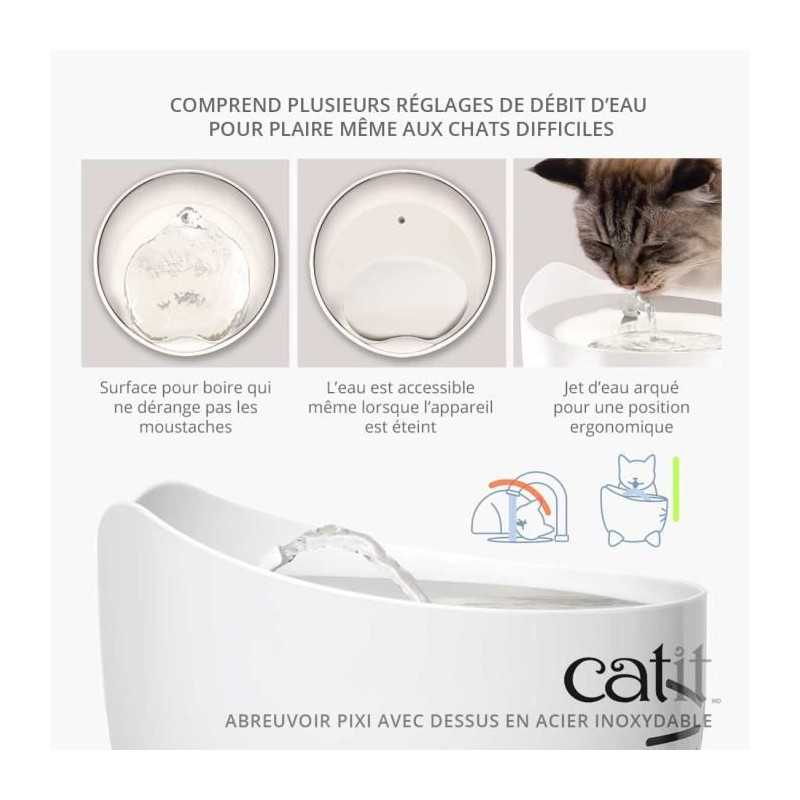 COMPREND PLUSIEURS RÉGLAGES DE DÉBIT D'EAU POUR PLAIRE MÊME AUX CHATS DIFFICILES

Surface pour boire qui ne dérange pas les moustaches

L'eau est accessible même lorsque l'appareil est éteint

Jet d'eau arqué pour une position ergonomique

catit

ABREUVOIR PIXI AVEC DESSUS EN ACIER INOXYDABLE