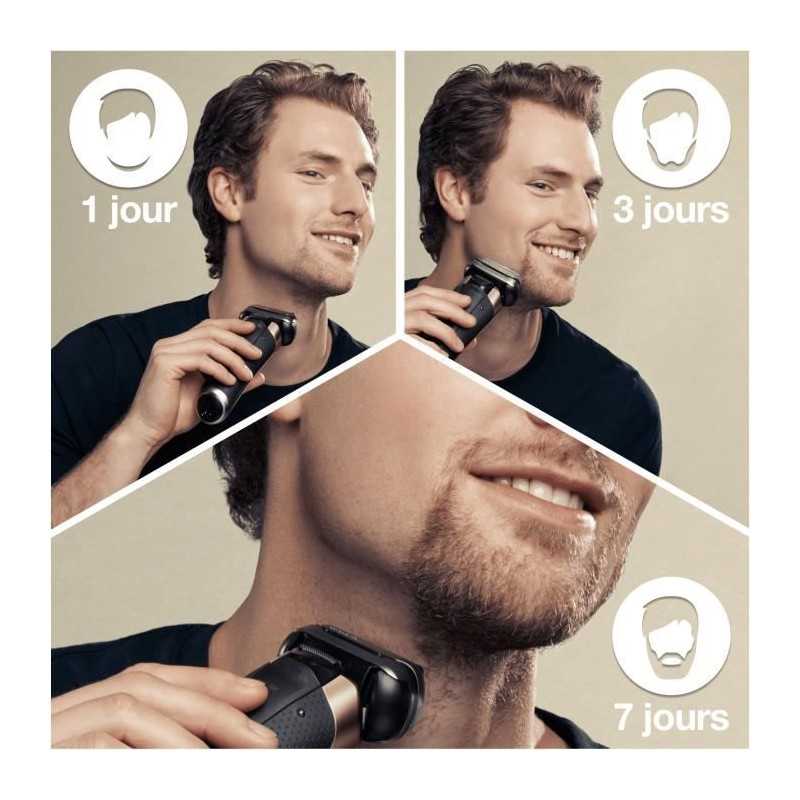 1 jour

3 jours

7 jours