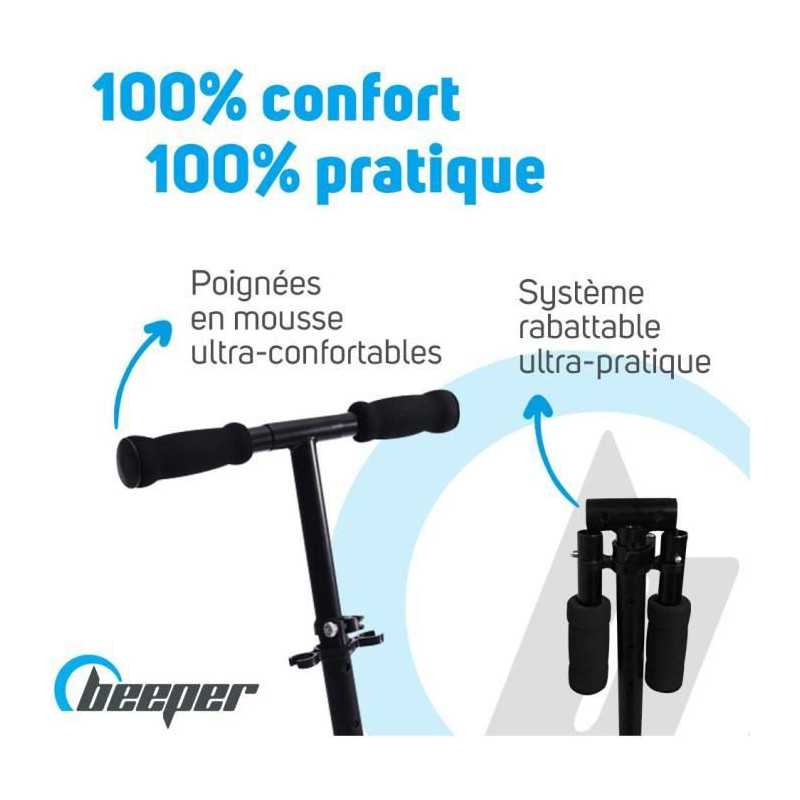 100% confort
100% pratique

Poignées en mousse ultra-confortables

Système rabattable ultra-pratique

beeper