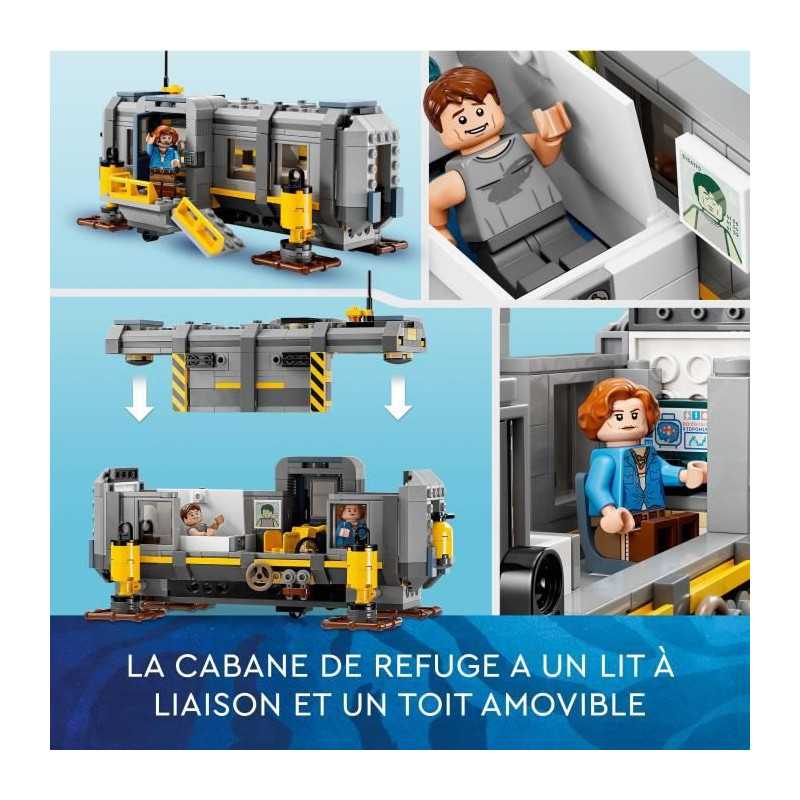 LA CABANE DE REFUGE A UN LIT À LIAISON ET UN TOIT AMOVIBLE