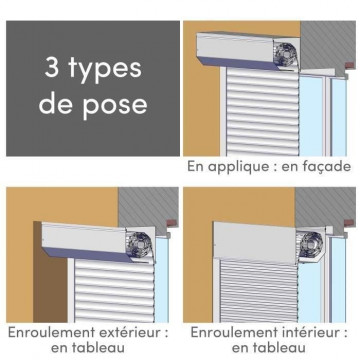 3 types de pose

En applique : en façade

Enroulement extérieur : en tableau

Enroulement intérieur : en tableau