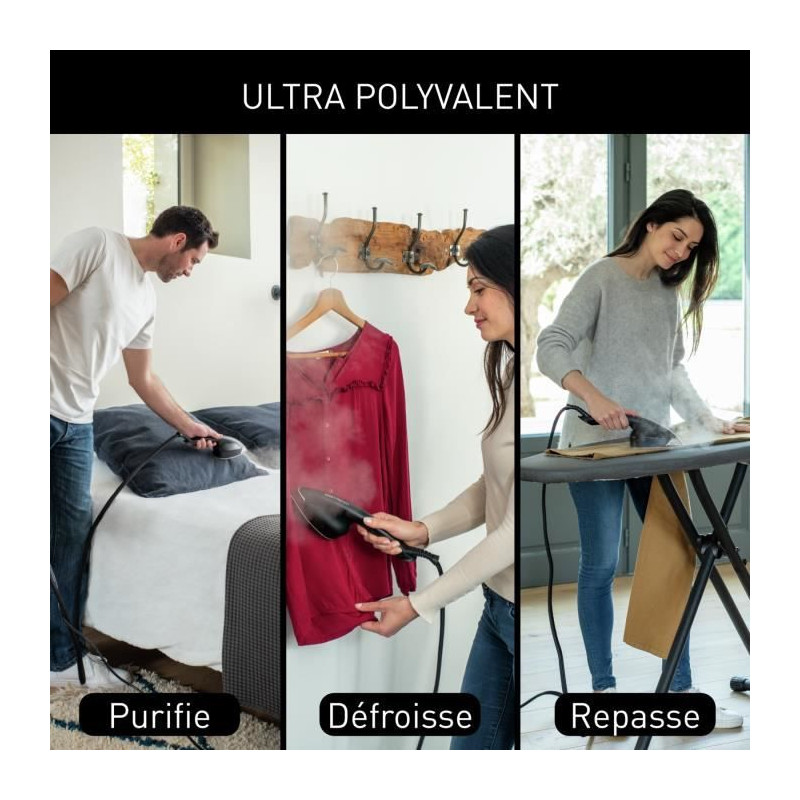 ULTRA POLYVALENT

Purifie

Défroisse

Repasse