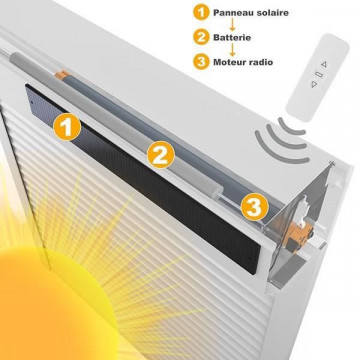 1 Panneau solaire
2 Batterie
3 Moteur radio

1
2
3