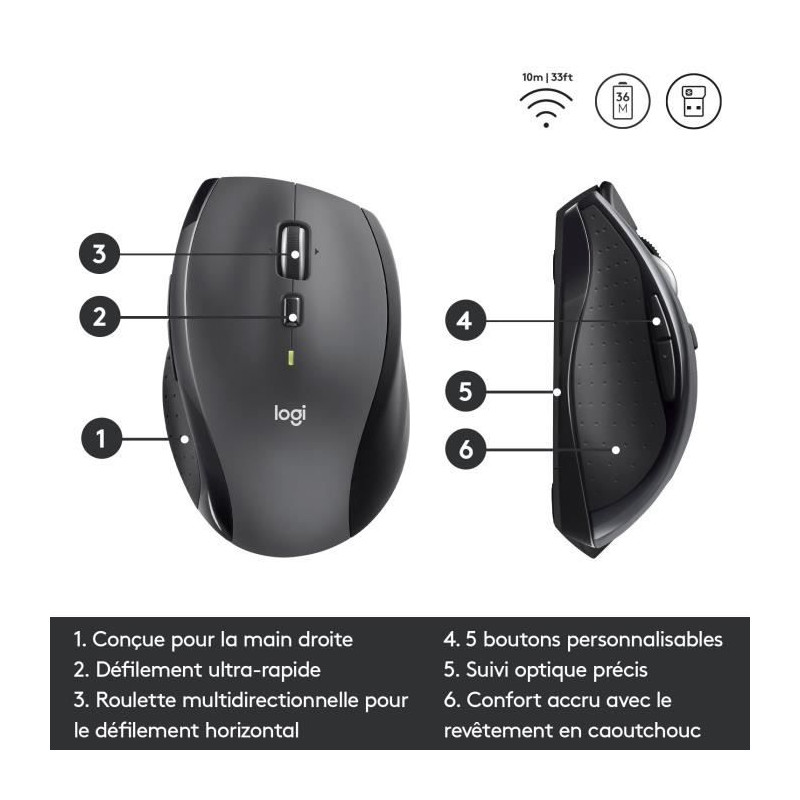 10m | 33ft

36
M

3

2

1

logi

4

5

6

1. Conçue pour la main droite
2. Défilement ultra-rapide
3. Roulette multidirectionnelle pour le défilement horizontal

4. 5 boutons personnalisables
5. Suivi optique précis
6. Confort accru avec le revêtement en caoutchouc