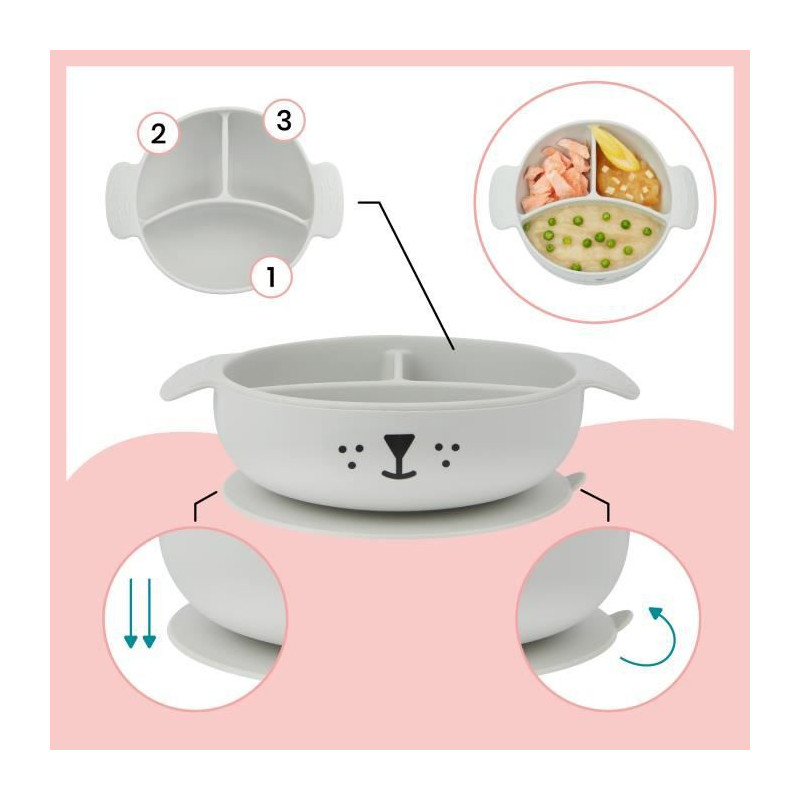 2
3
1