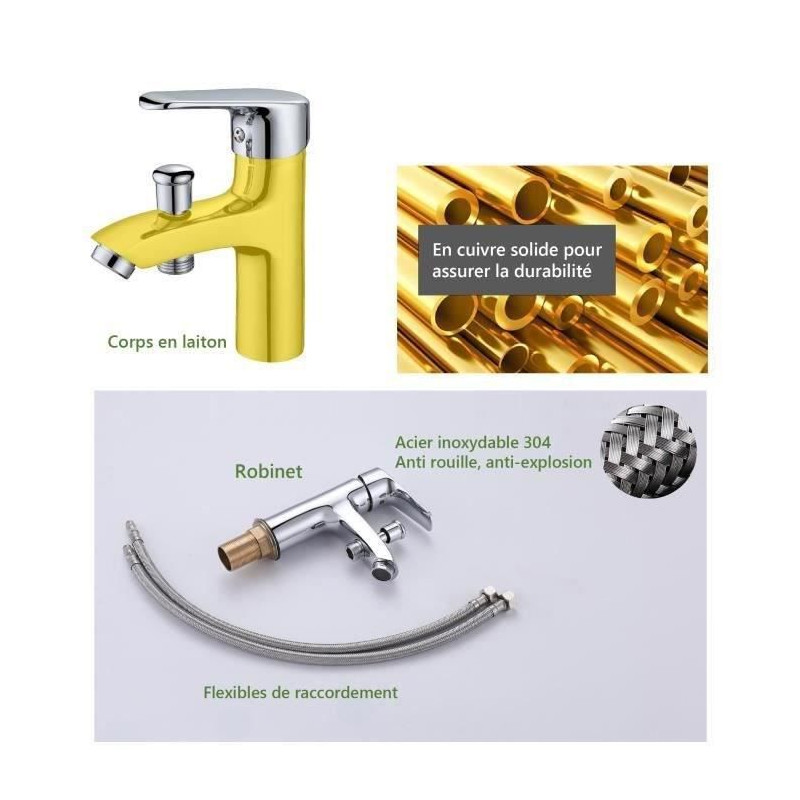 Corps en laiton

En cuivre solide pour assurer la durabilité

Robinet

Acier inoxydable 304
Anti rouille, anti-explosion

Flexibles de raccordement