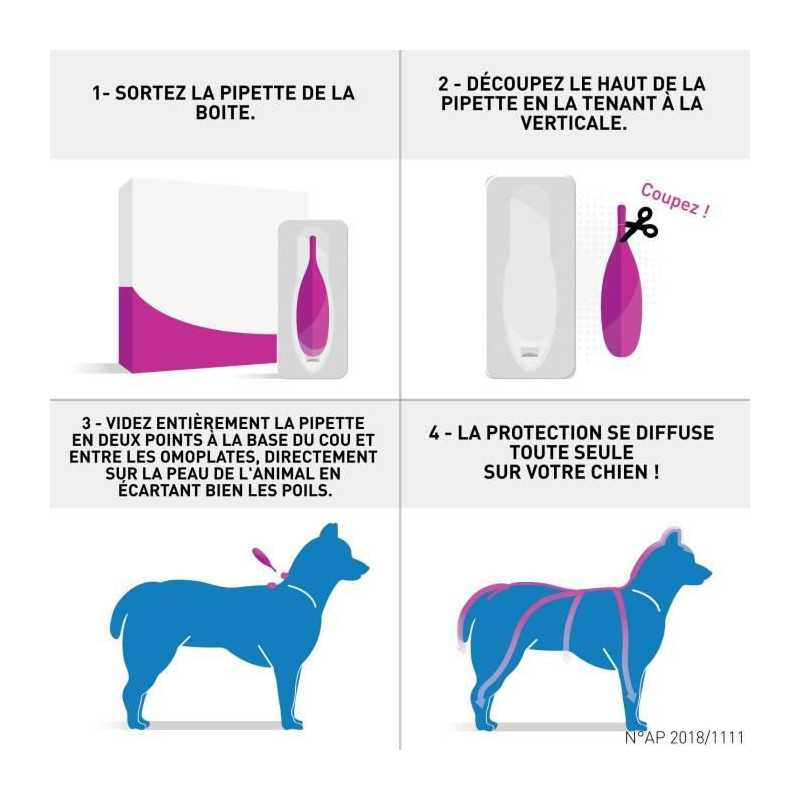 1- SORTEZ LA PIPETTE DE LA BOITE.

2 - DÉCOUPEZ LE HAUT DE LA PIPETTE EN LA TENANT À LA VERTICALE.

Coupez !

3 - VIDEZ ENTIÈREMENT LA PIPETTE EN DEUX POINTS À LA BASE DU COU ET ENTRE LES OMOPLATES, DIRECTEMENT SUR LA PEAU DE L'ANIMAL EN ÉCARTANT BIEN LES POILS.

4 - LA PROTECTION SE DIFFUSE TOUTE SEULE SUR VOTRE CHIEN !

N°AP 2018/1111