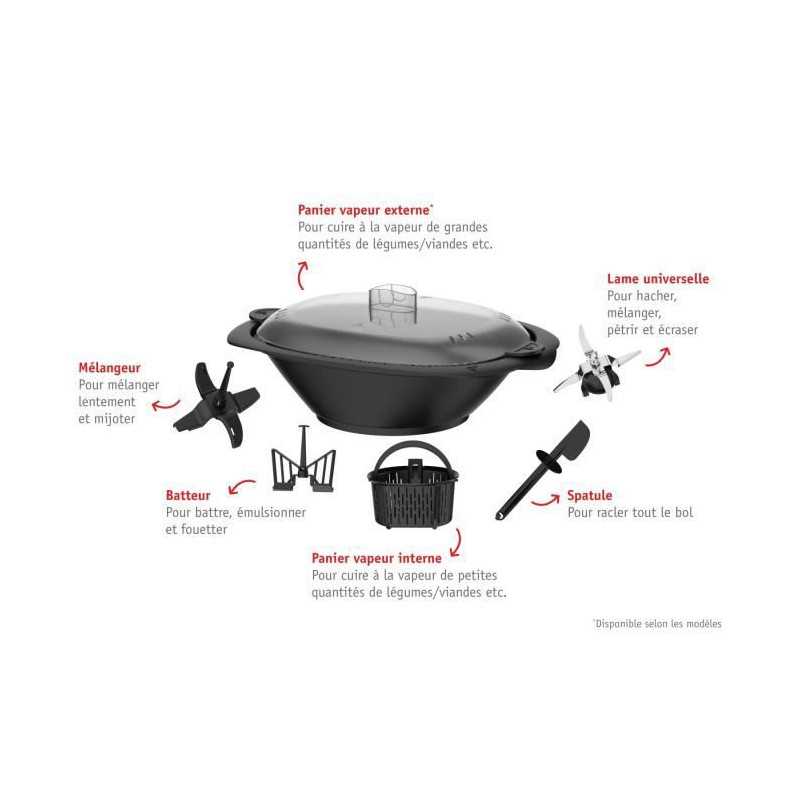 Panier vapeur externe*
Pour cuire à la vapeur de grandes quantités de légumes/viandes etc.

Lame universelle
Pour hacher, mélanger, pétrir et écraser

Mélangeur
Pour mélanger lentement et mijoter

Batteur
Pour battre, émulsionner et fouetter

Spatule
Pour racler tout le bol

Panier vapeur interne
Pour cuire à la vapeur de petites quantités de légumes/viandes etc.

*Disponible selon les modèles